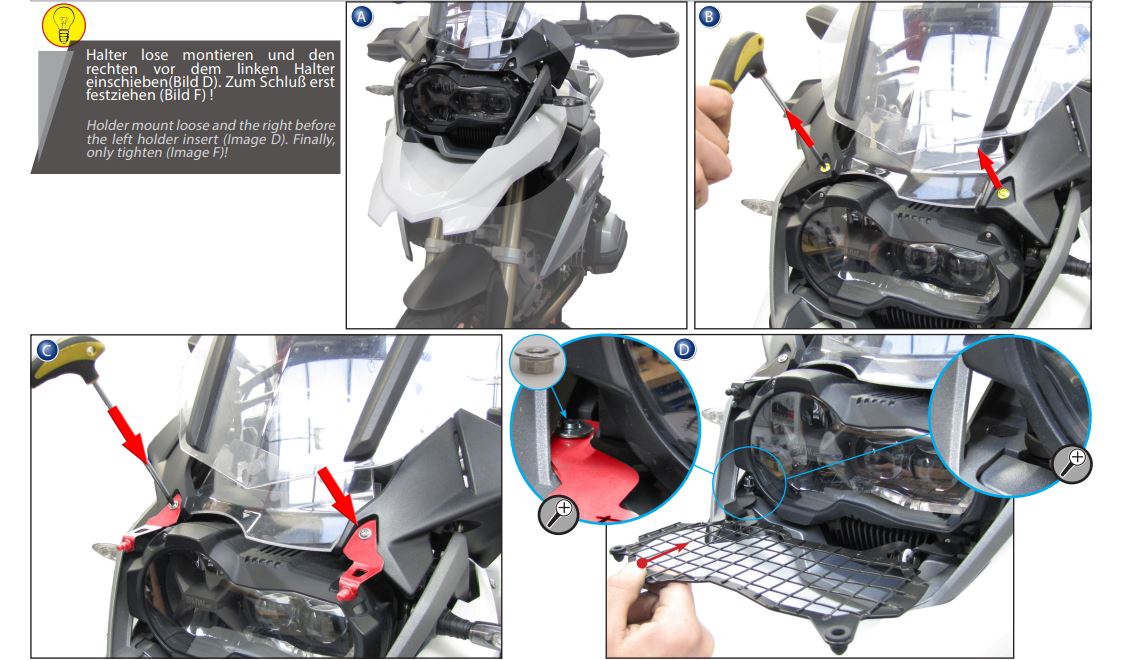 Halter lose montieren und den rechten vor dem linken Halter einschieben(Bild D). Zum Schluß erst festziehen (Bild F) !

Holder mount loose and the right before the left holder insert (Image D). Finally, only tighten (Image F)!

A

B

C

D